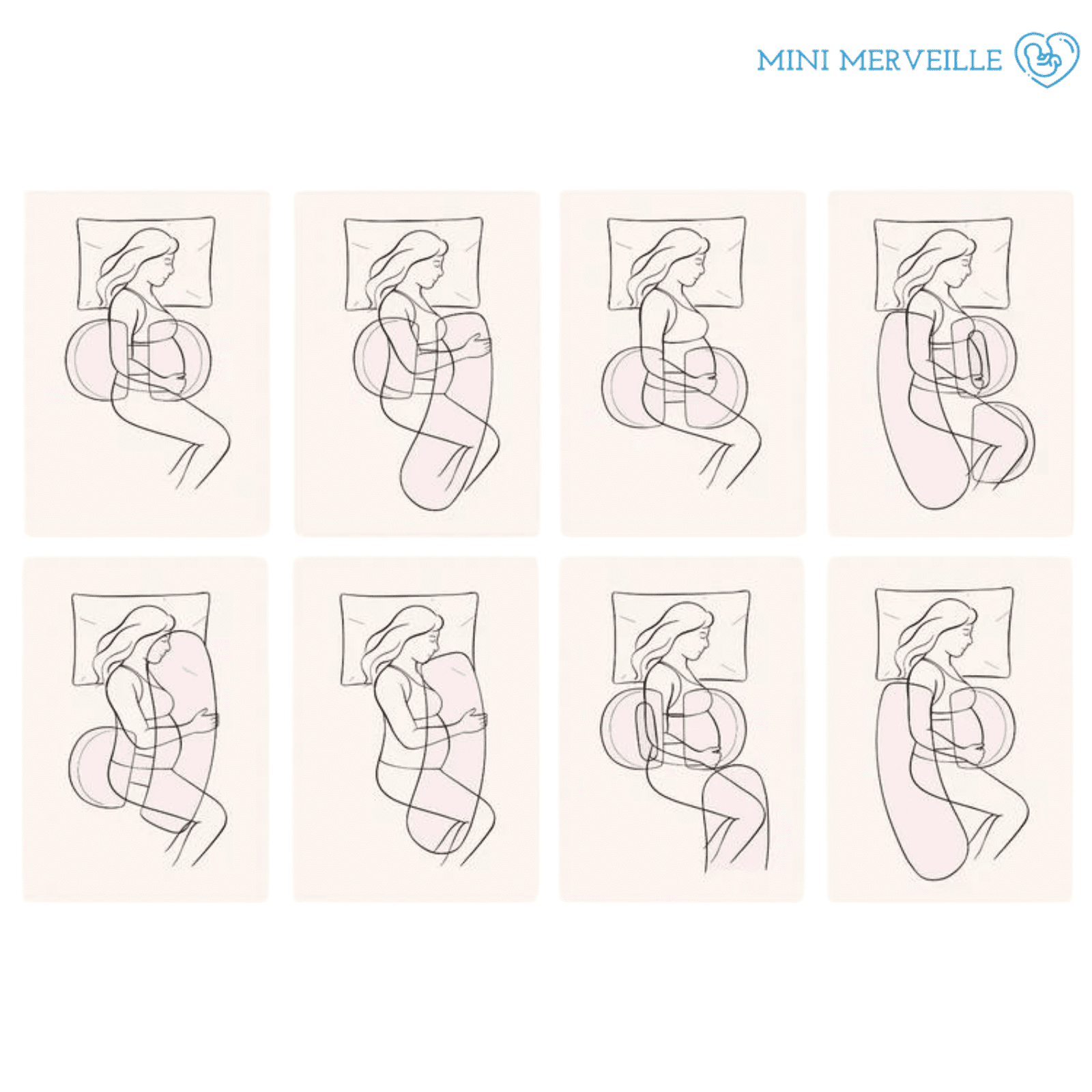 MINI MERVEILLE